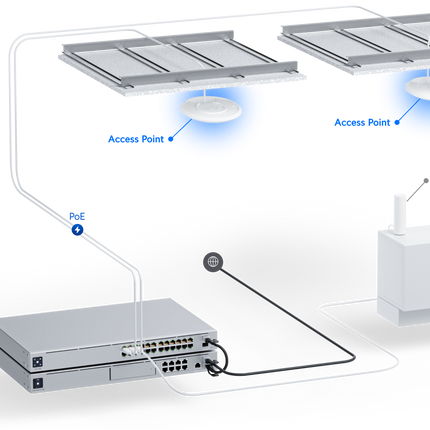 Access Point

Access Point

PoE