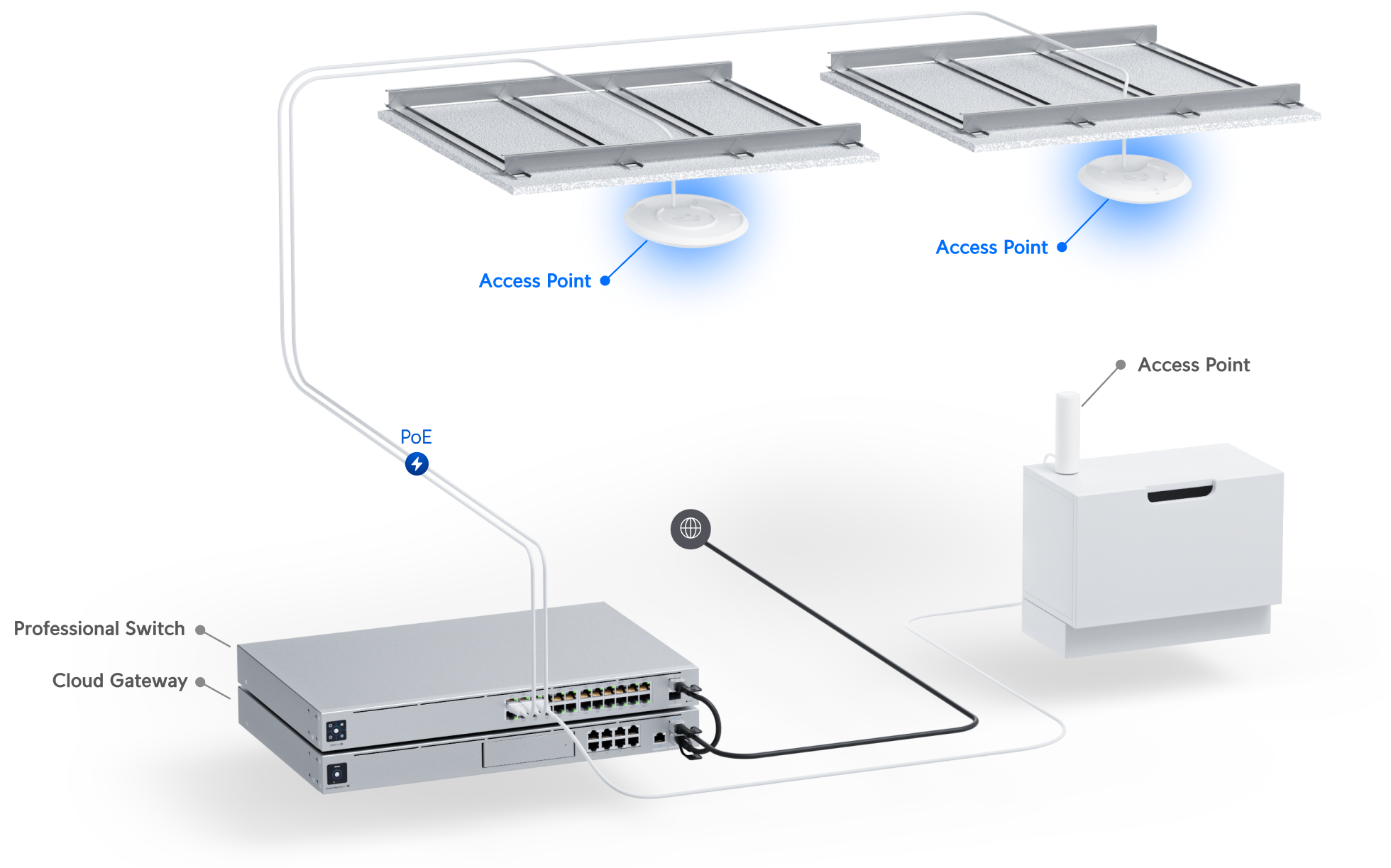 Access Point

Access Point

Access Point

PoE

Professional Switch

Cloud Gateway