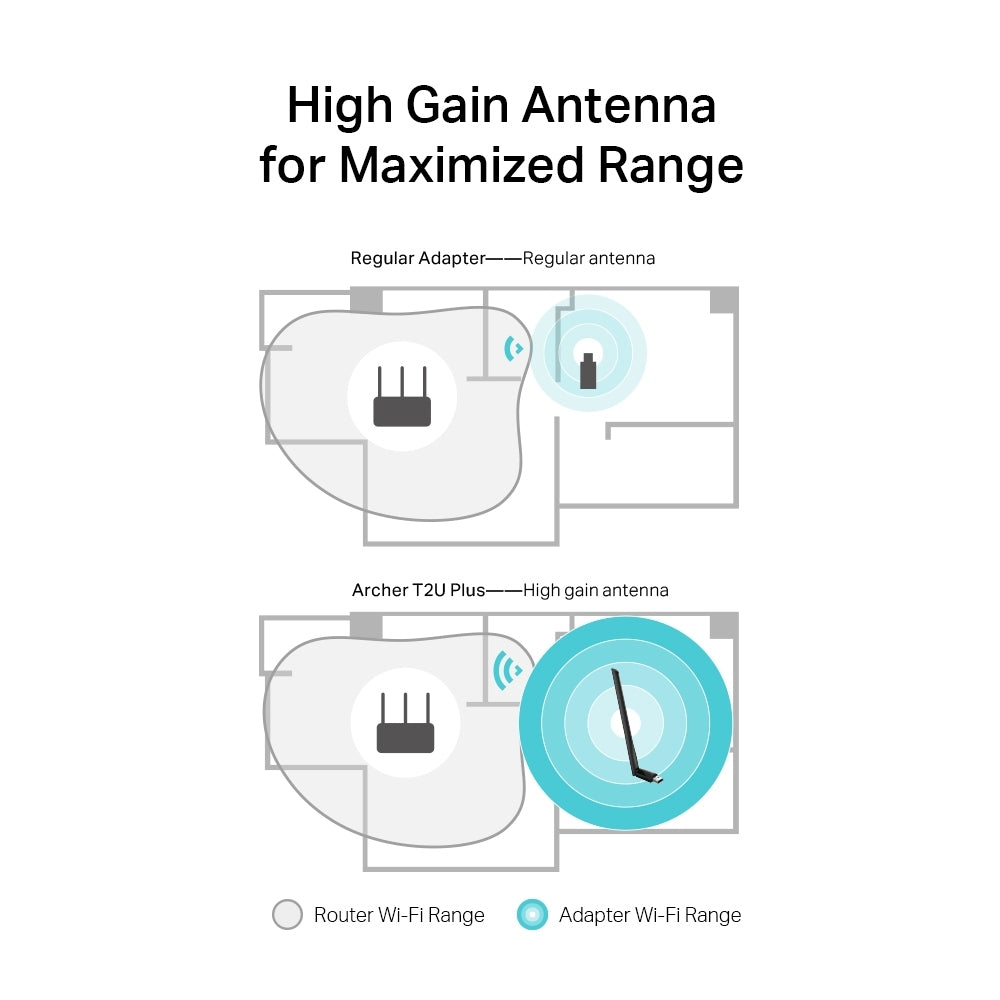 High Gain Antenna
for Maximized Range

Regular Adapter——Regular antenna

Archer T2U Plus——High gain antenna

Router Wi-Fi Range

Adapter Wi-Fi Range