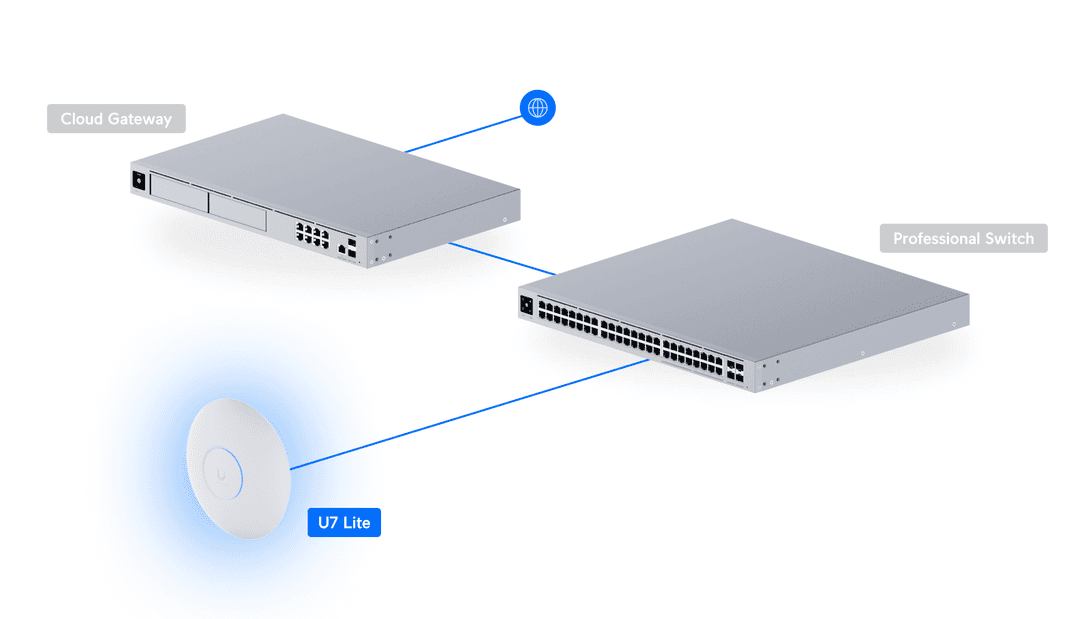 Cloud Gateway

Professional Switch

U7 Lite