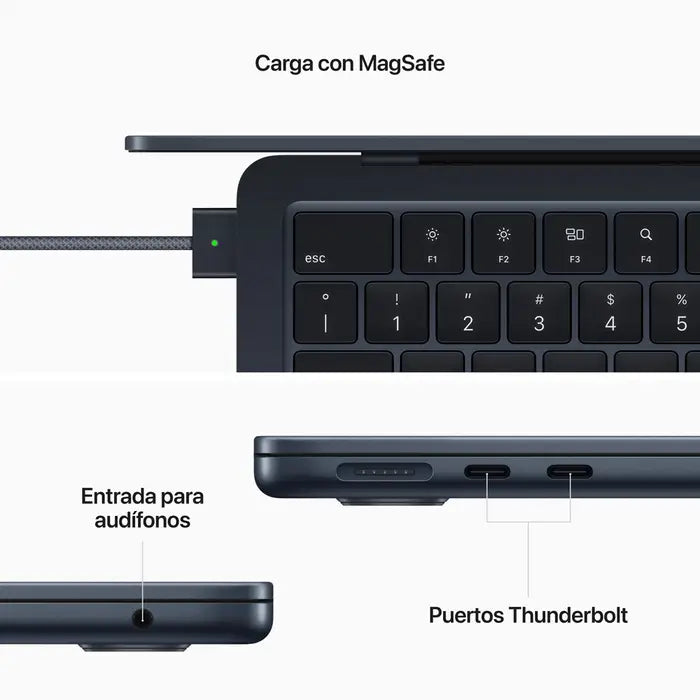 Carga con MagSafe

esc

F1

F2

F3

F4

°
|

!
1

"
2

#
3

$
4

%
5

Entrada para audífonos

Puertos Thunderbolt